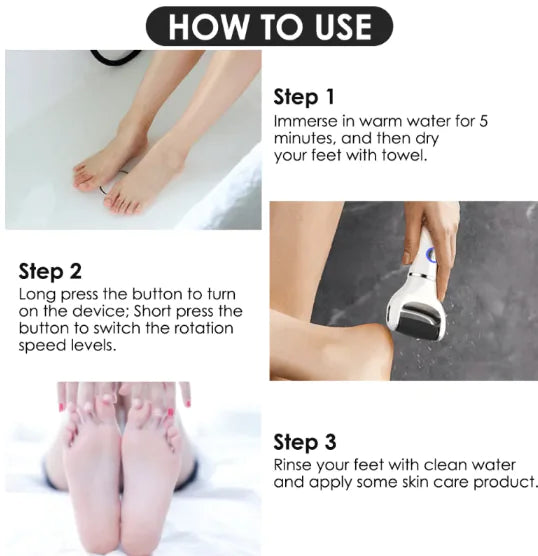 HOW TO USE

Step 1
Immerse in warm water for 5 minutes, and then dry your feet with towel.

Step 2
Long press the button to turn on the device; Short press the button to switch the rotation speed levels.

Step 3
Rinse your feet with clean water and apply some skin care product.